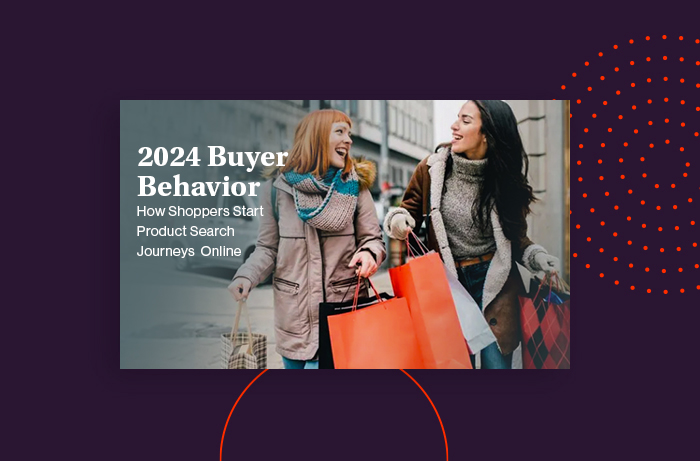 2024 Buyer Behavior

How Shoppers Start Product Search Journeys Online