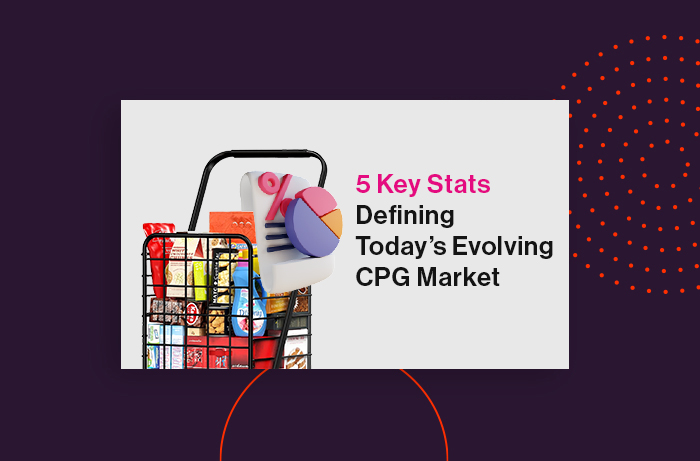 5 Key Stats Defining Today's Evolving CPG Market