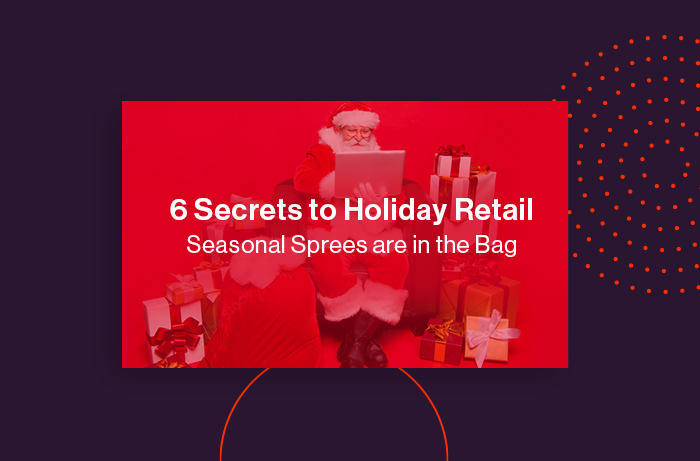 6 Secrets to Holiday Retail
Seasonal Sprees are in the Bag