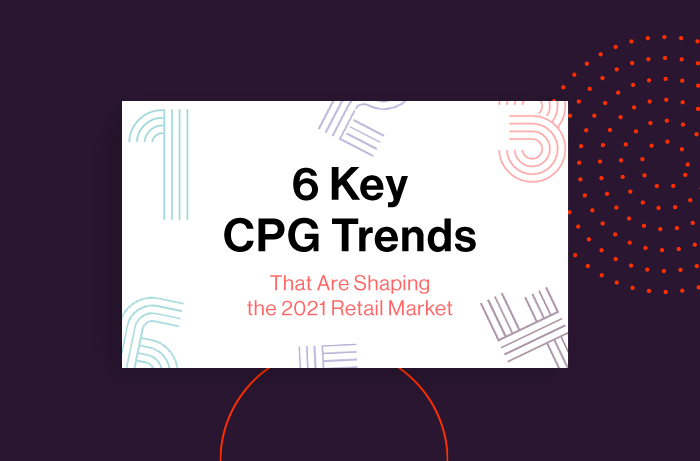 6 Key
CPG Trends

That Are Shaping
the 2021 Retail Market