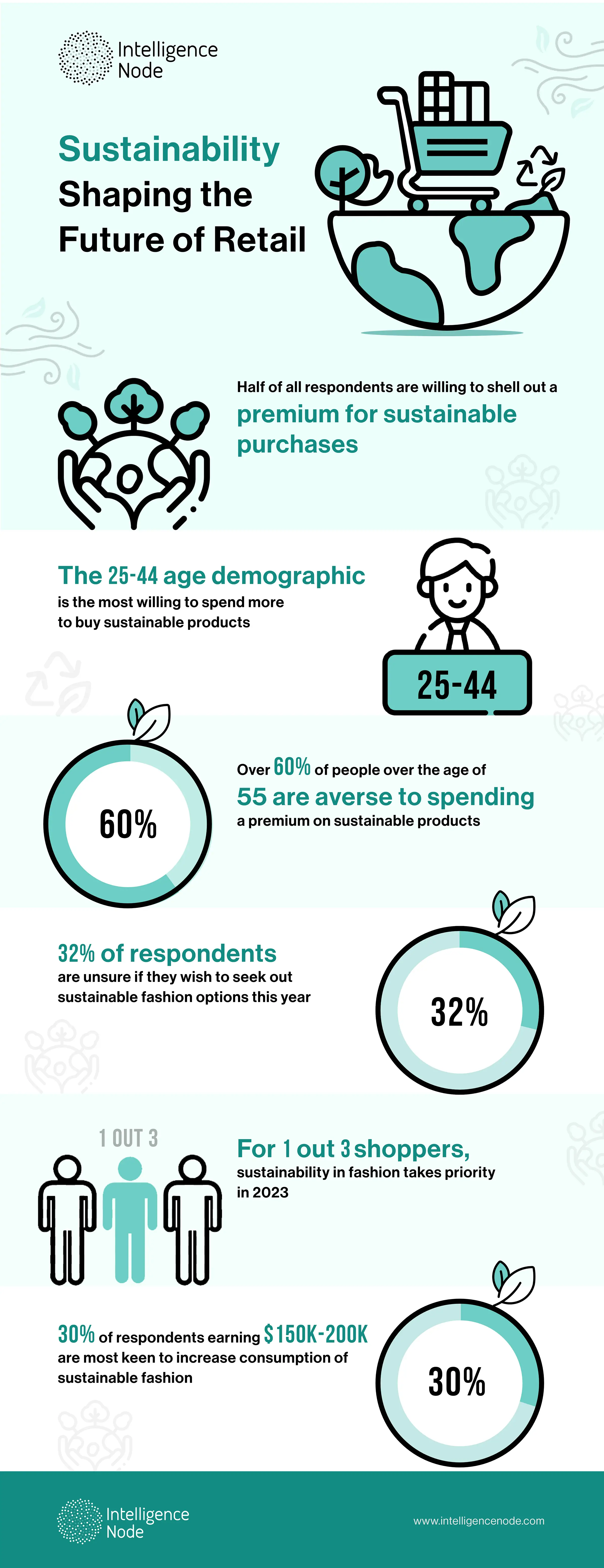 Intelligence Node

Sustainability Shaping the Future of Retail

Half of all respondents are willing to shell out a premium for sustainable purchases

The 25-44 age demographic is the most willing to spend more to buy sustainable products

25-44

60%

Over 60% of people over the age of 55 are averse to spending a premium on sustainable products

32% of respondents are unsure if they wish to seek out sustainable fashion options this year

32%

1 OUT 3

For 1 out 3 shoppers, sustainability in fashion takes priority in 2023

30% of respondents earning $150K-200K are most keen to increase consumption of sustainable fashion

30%

Intelligence Node

www.intelligencenode.com