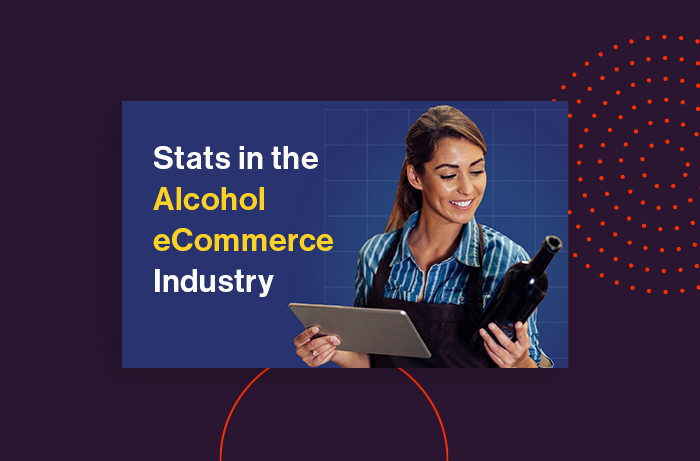 Stats in the Alcohol eCommerce Industry