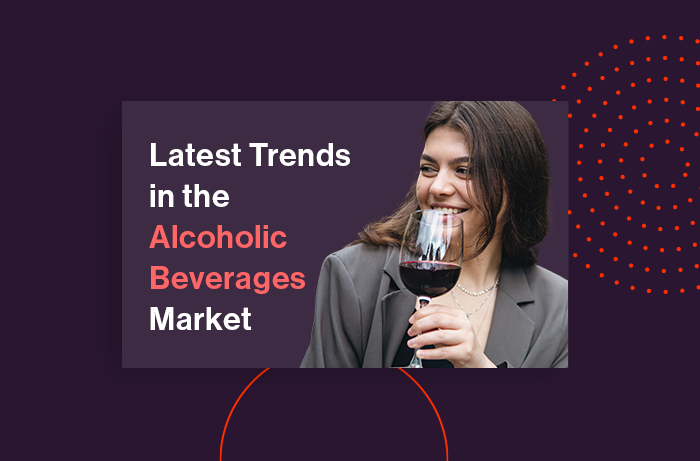 Latest Trends in the Alcoholic Beverages Market