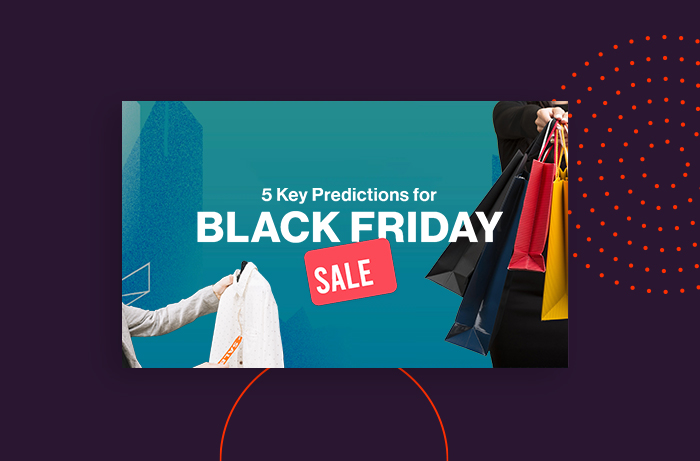 5 Key Predictions for
BLACK FRIDAY
SALE