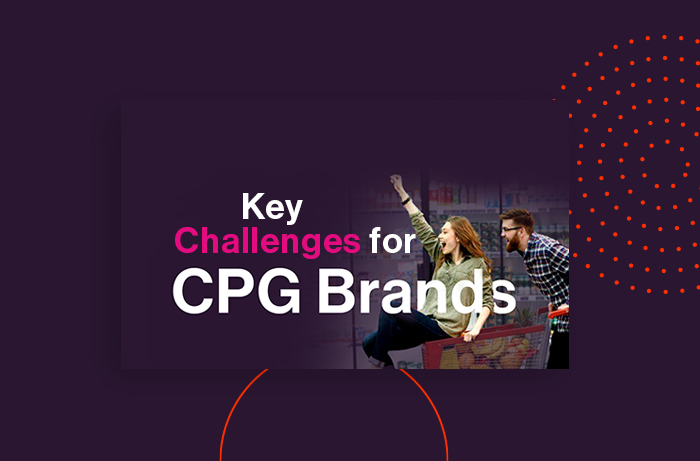 Key
Challenges for
CPG Brands