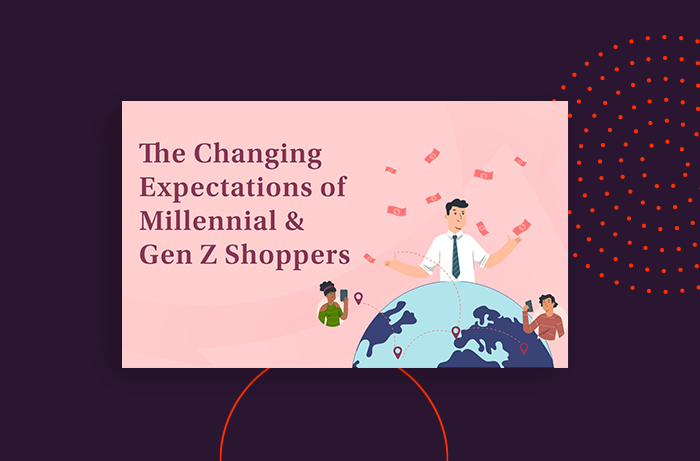 The Changing Expectations of Millennial & Gen Z Shoppers