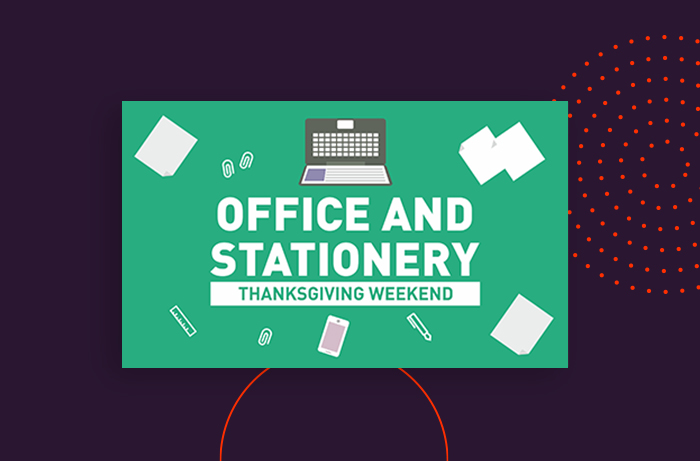 OFFICE AND STATIONERY
THANKSGIVING WEEKEND