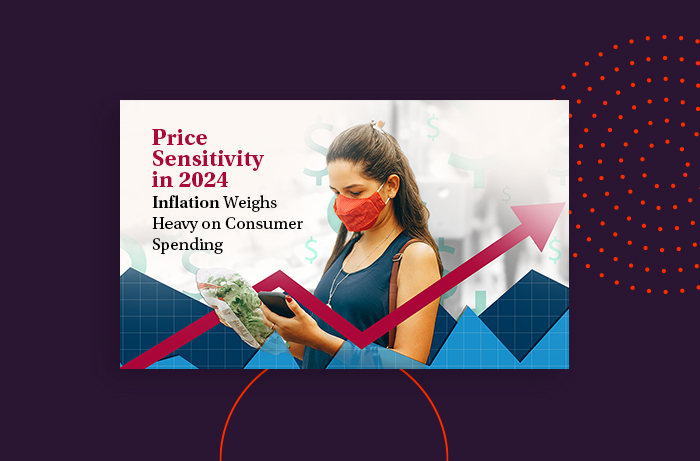 Price Sensitivity in 2024

Inflation Weighs Heavy on Consumer Spending