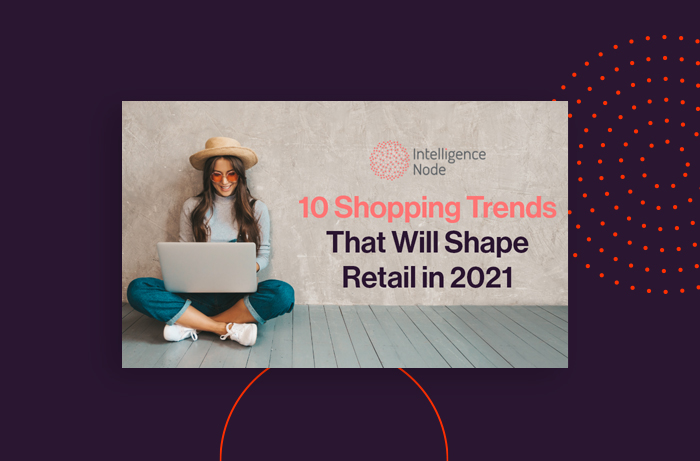 Intelligence Node

10 Shopping Trends That Will Shape Retail in 2021