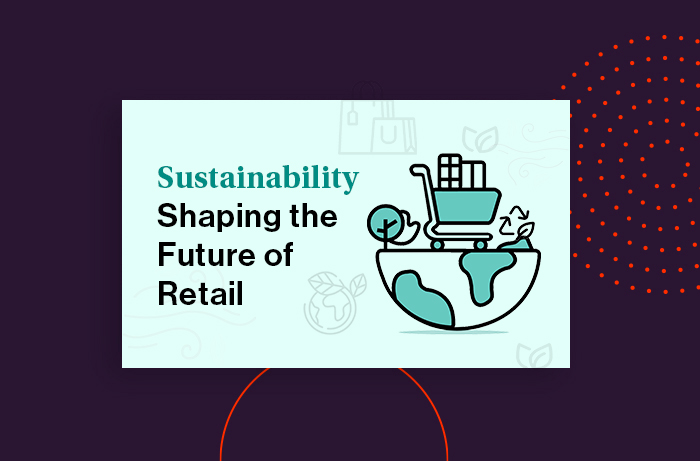 Sustainability
Shaping the Future of Retail