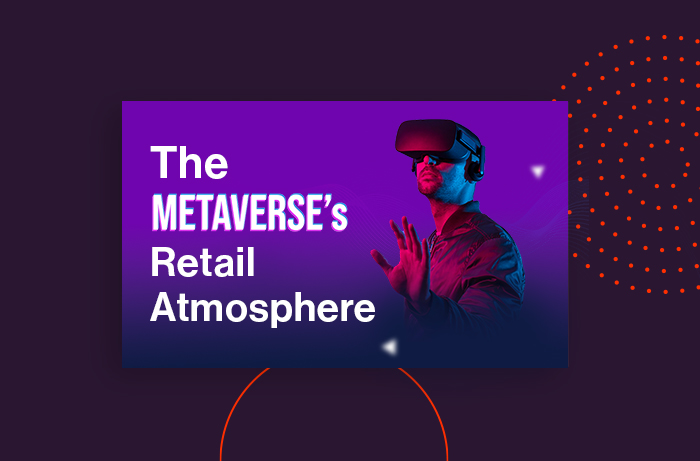 The
METAVERSE's
Retail
Atmosphere